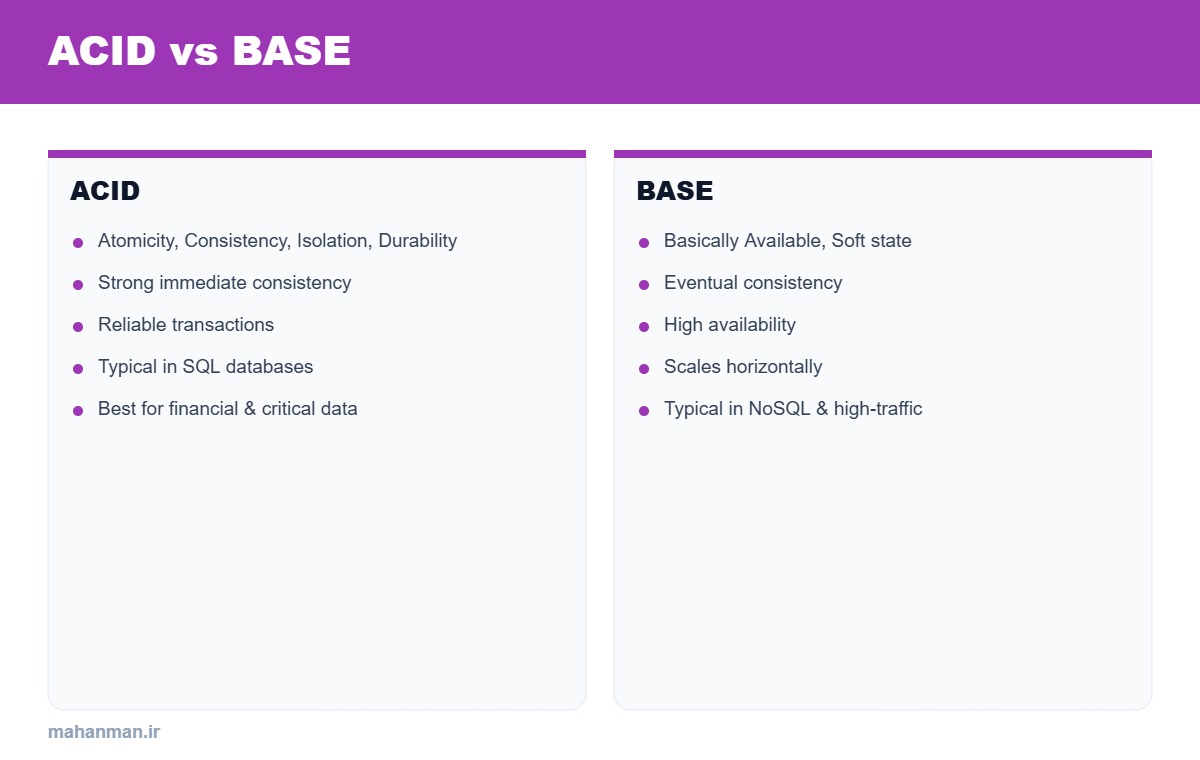 ACID vs BASE

ACID

• Atomicity, Consistency, Isolation, Durability
• Strong immediate consistency
• Reliable transactions
• Typical in SQL databases
• Best for financial & critical data

BASE

• Basically Available, Soft state
• Eventual consistency
• High availability
• Scales horizontally
• Typical in NoSQL & high-traffic

mahanman.ir