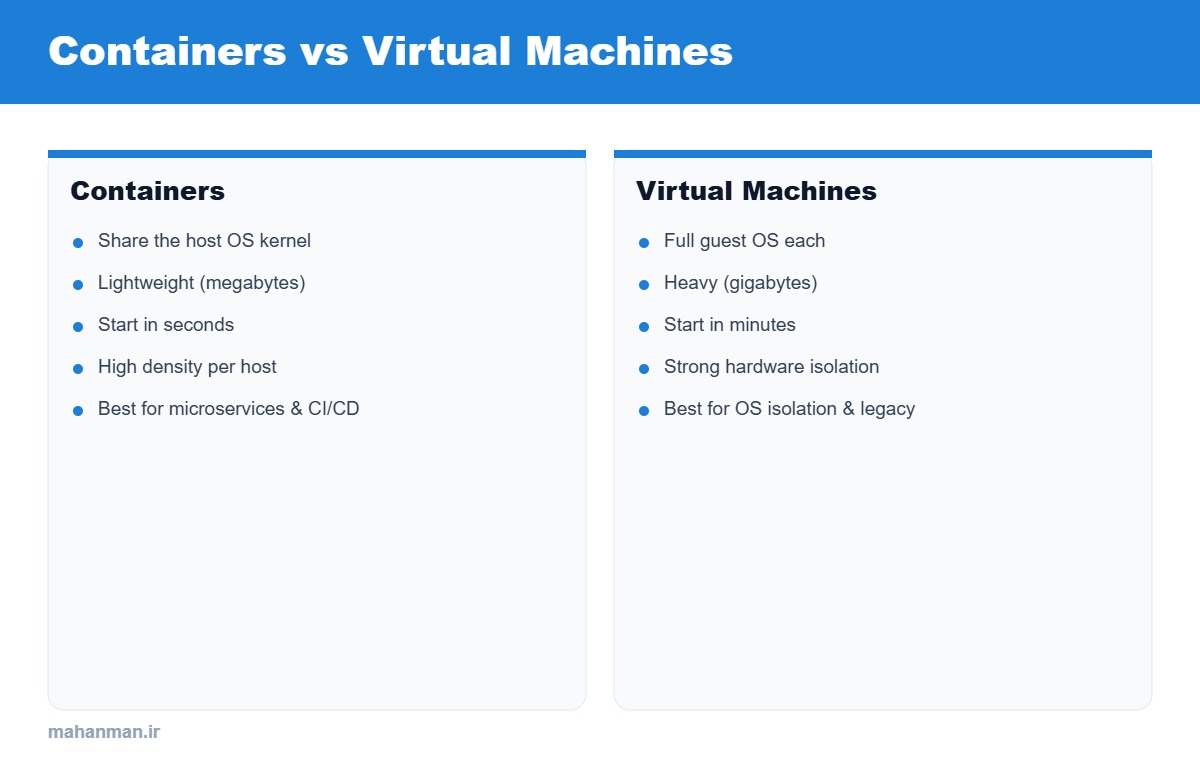 Containers vs Virtual Machines

Containers

- Share the host OS kernel
- Lightweight (megabytes)
- Start in seconds
- High density per host
- Best for microservices & CI/CD

Virtual Machines

- Full guest OS each
- Heavy (gigabytes)
- Start in minutes
- Strong hardware isolation
- Best for OS isolation & legacy

mahanman.ir