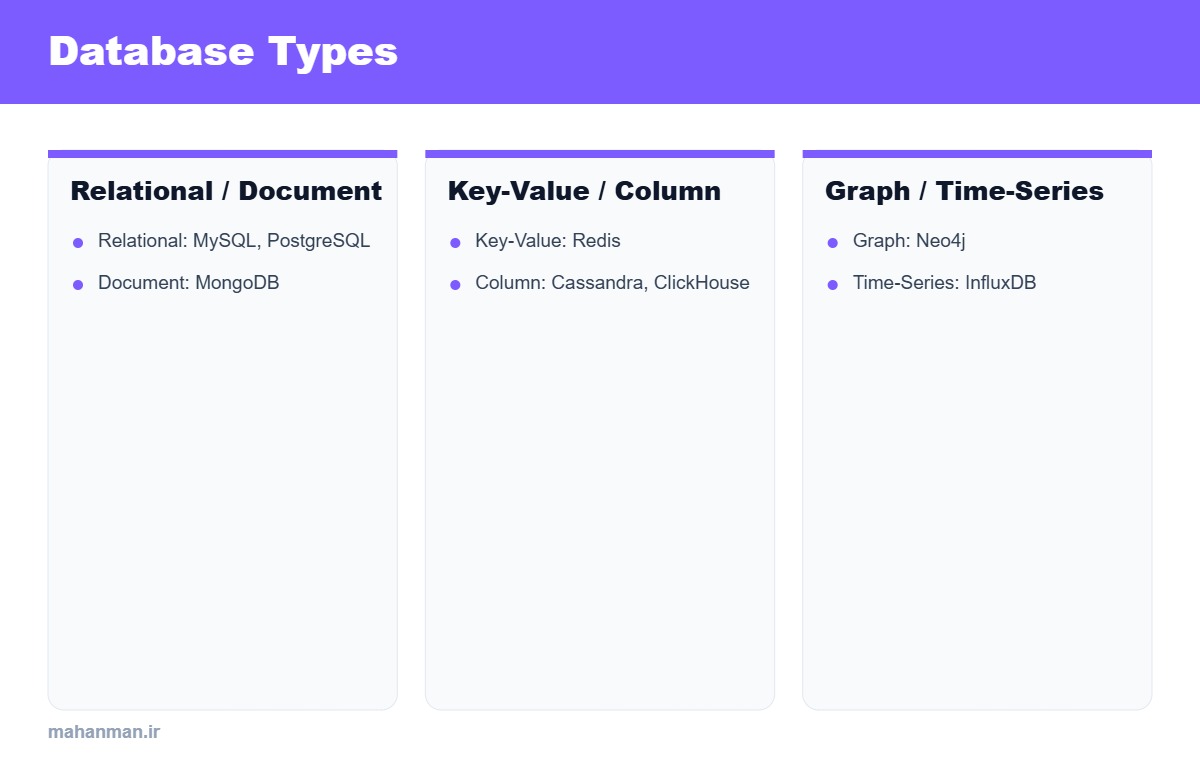 Database Types

Relational / Document

• Relational: MySQL, PostgreSQL
• Document: MongoDB

Key-Value / Column

• Key-Value: Redis
• Column: Cassandra, ClickHouse

Graph / Time-Series

• Graph: Neo4j
• Time-Series: InfluxDB

mahanman.ir