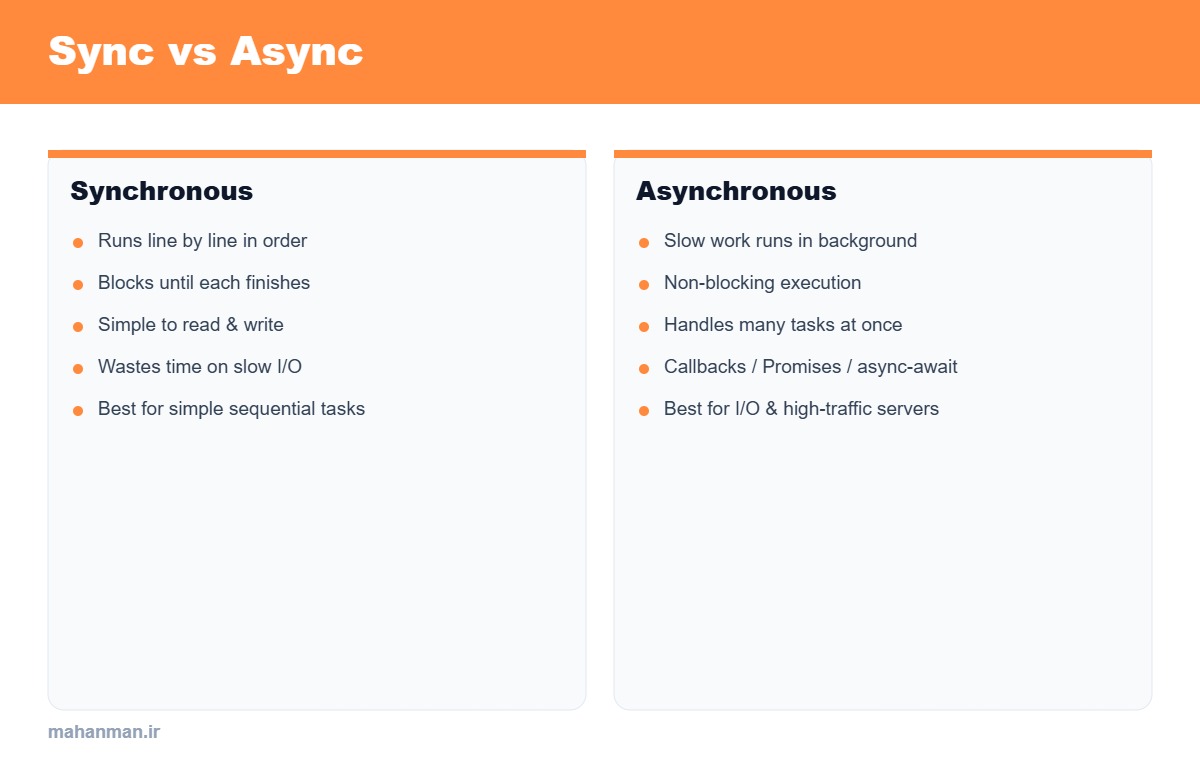 Sync vs Async

Synchronous

• Runs line by line in order
• Blocks until each finishes
• Simple to read & write
• Wastes time on slow I/O
• Best for simple sequential tasks

Asynchronous

• Slow work runs in background
• Non-blocking execution
• Handles many tasks at once
• Callbacks / Promises / async-await
• Best for I/O & high-traffic servers

mahanman.ir